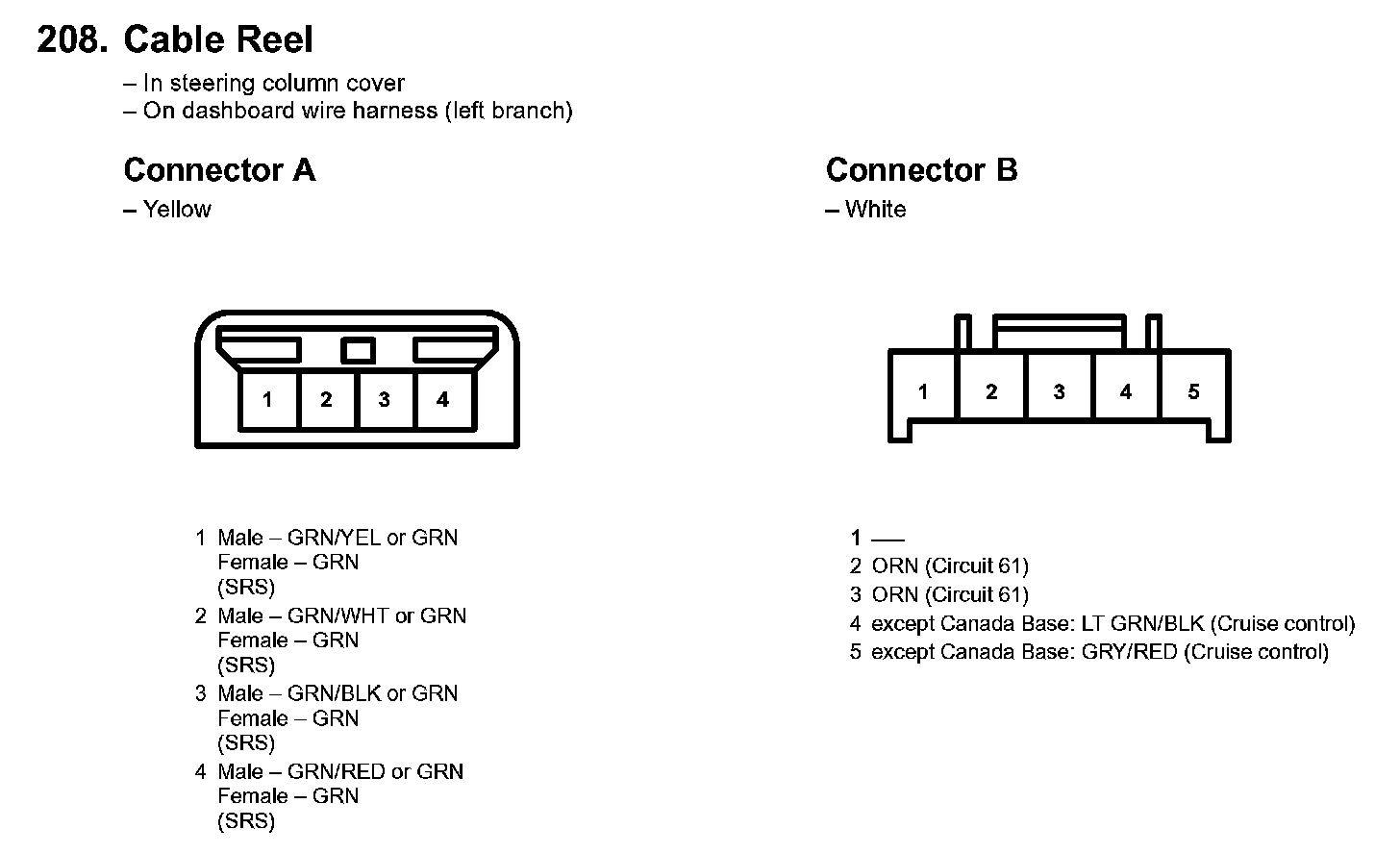 208. Cable Reel

– In steering column cover
– On dashboard wire harness (left branch)

Connector A

– Yellow

1 2 3 4

1 Male – GRN/YEL or GRN
Female – GRN
(SRS)
2 Male – GRN/WHT or GRN
Female – GRN
(SRS)
3 Male – GRN/BLK or GRN
Female – GRN
(SRS)
4 Male – GRN/RED or GRN
Female – GRN
(SRS)

Connector B

– White

1 2 3 4 5

1 —
2 ORN (Circuit 61)
3 ORN (Circuit 61)
4 except Canada Base: LT GRN/BLK (Cruise control)
5 except Canada Base: GRY/RED (Cruise control)