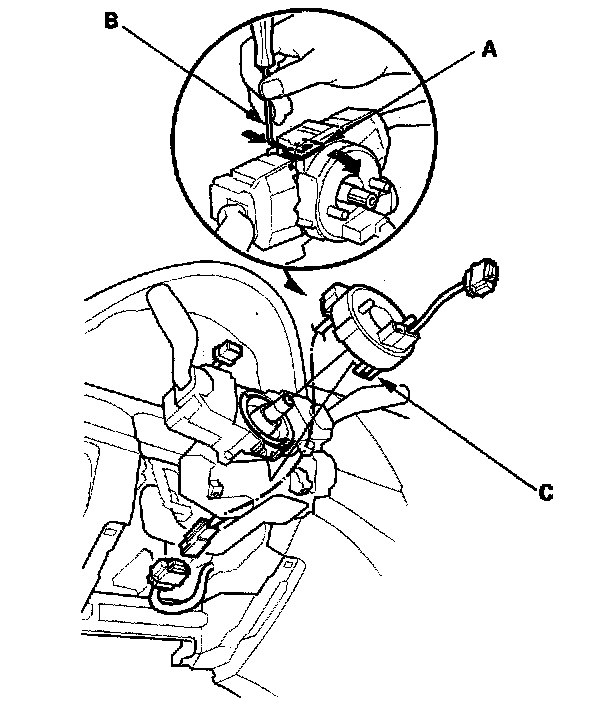 B
A
C