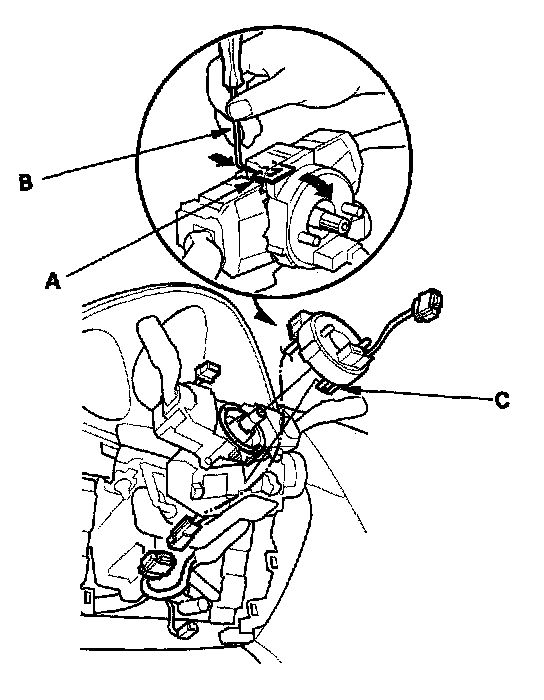 B

A

C