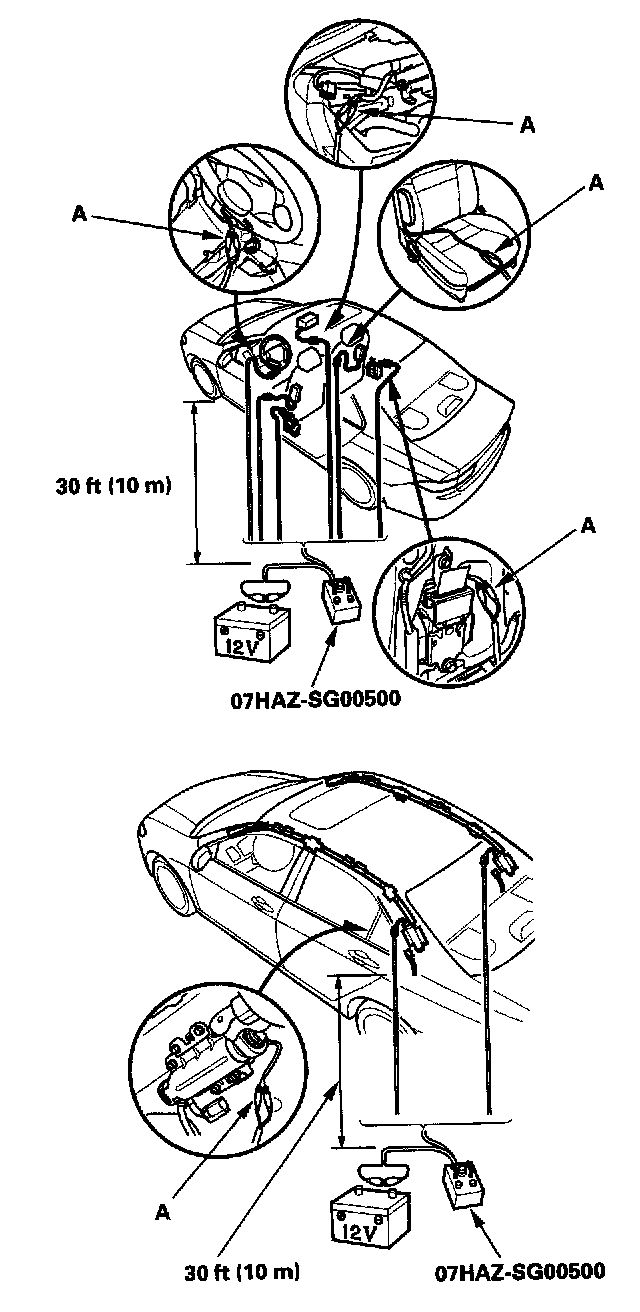 A

A

A

30 ft (10 m)

A

12V

07HAZ-SG00500

A

12V

30 ft (10 m)

07HAZ-SG00500