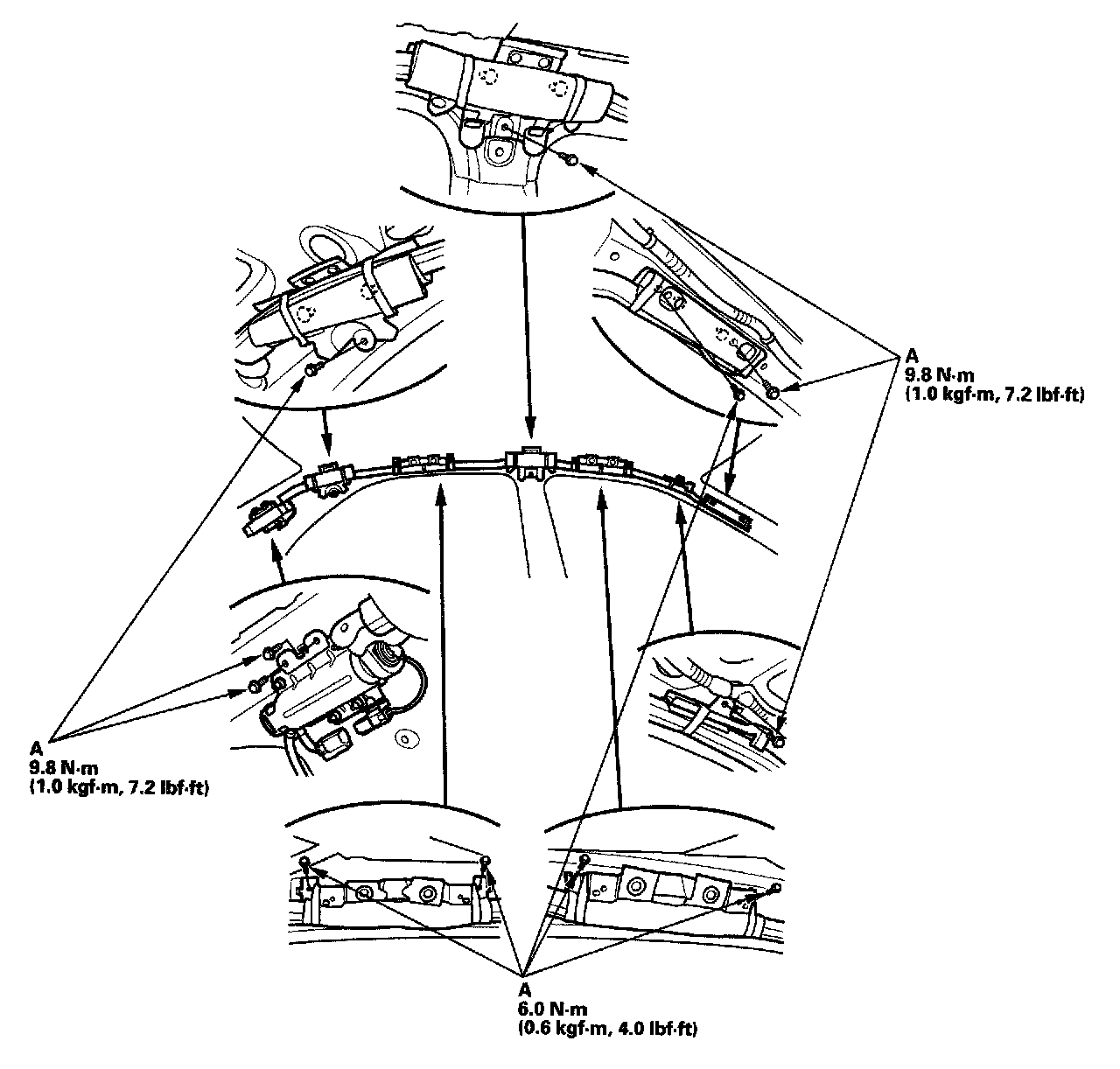 A
9.8 N·m
(1.0 kgf·m, 7.2 lbf·ft)

A
9.8 N·m
(1.0 kgf·m, 7.2 lbf·ft)

A
6.0 N·m
(0.6 kgf·m, 4.0 lbf·ft)