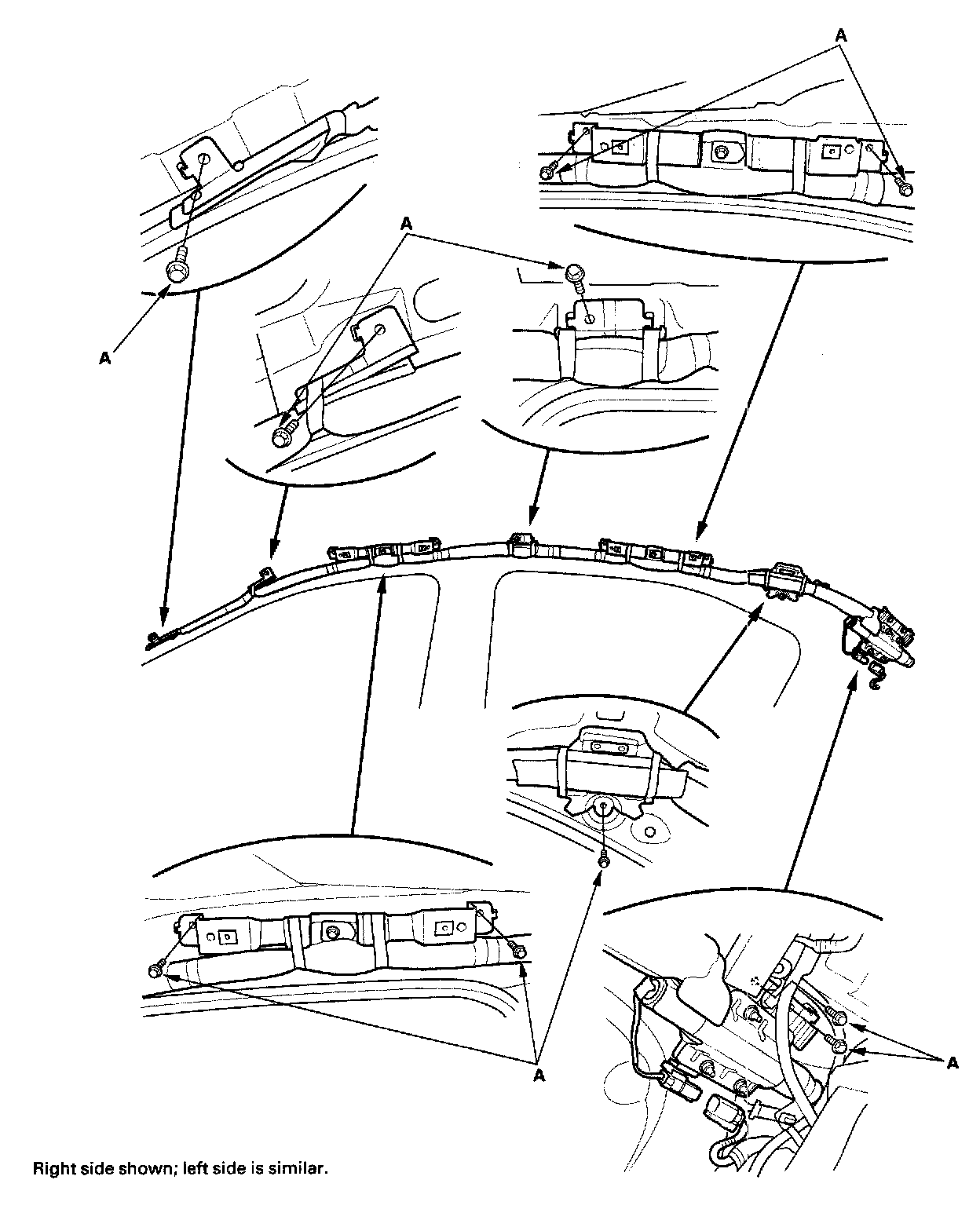 A

A

A

A

A

Right side shown; left side is similar.