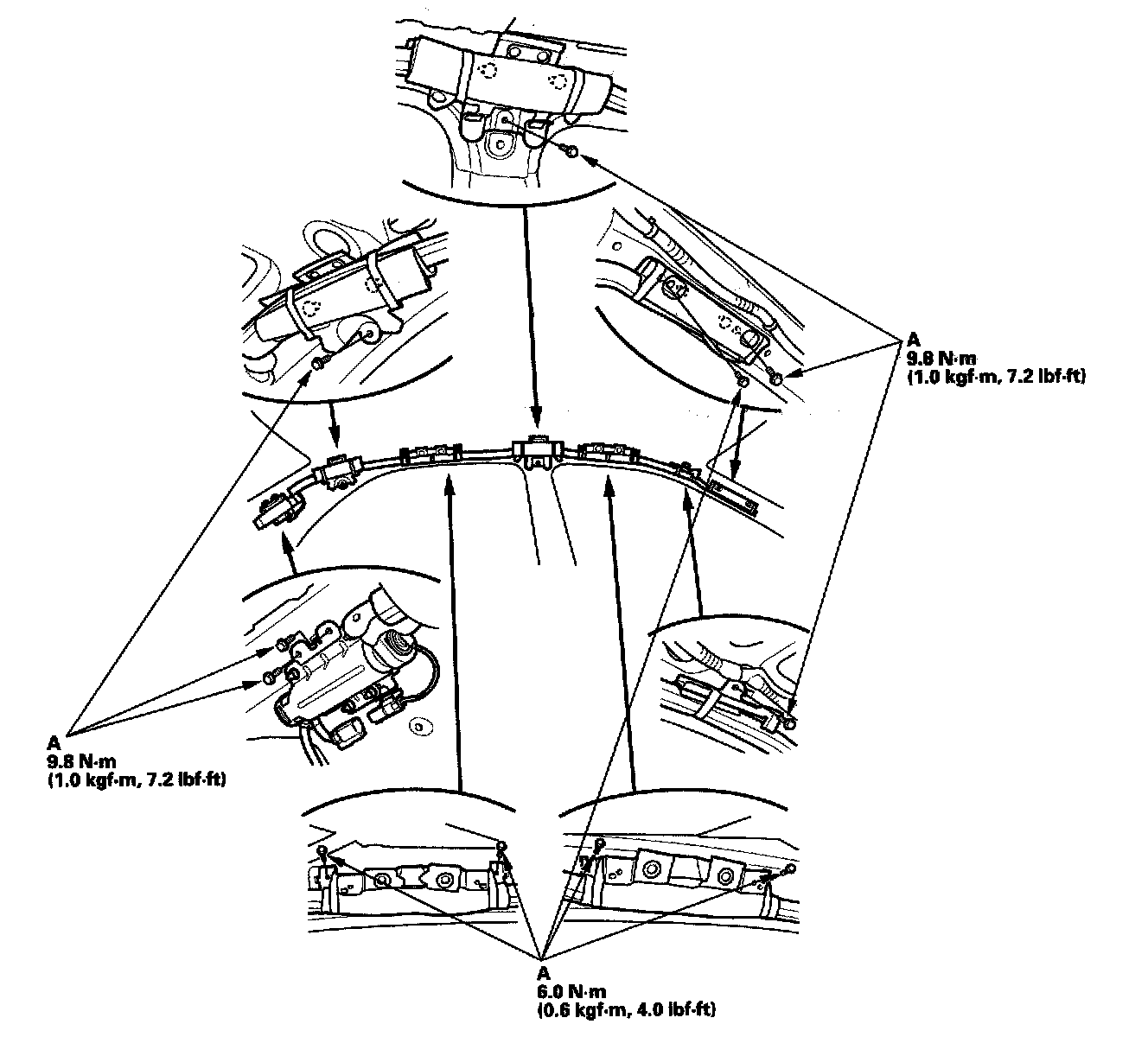 A
9.8 N·m
(1.0 kgf·m, 7.2 lbf·ft)

A
9.8 N·m
(1.0 kgf·m, 7.2 lbf·ft)

A
6.0 N·m
(0.6 kgf·m, 4.0 lbf·ft)