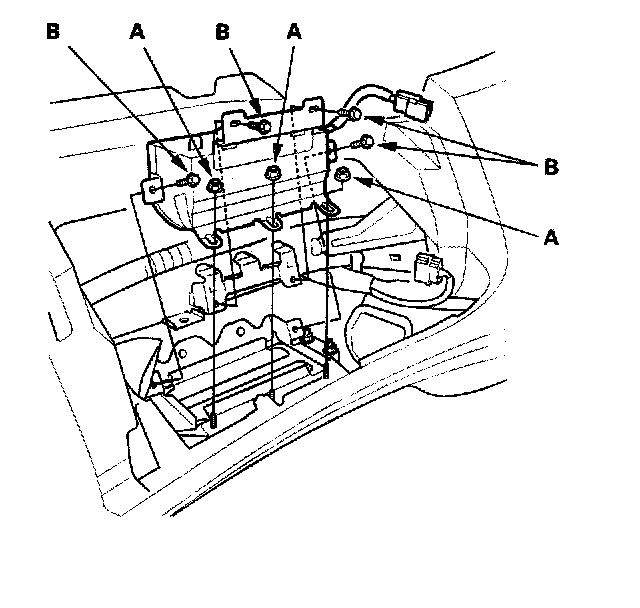 B A B A

B

A