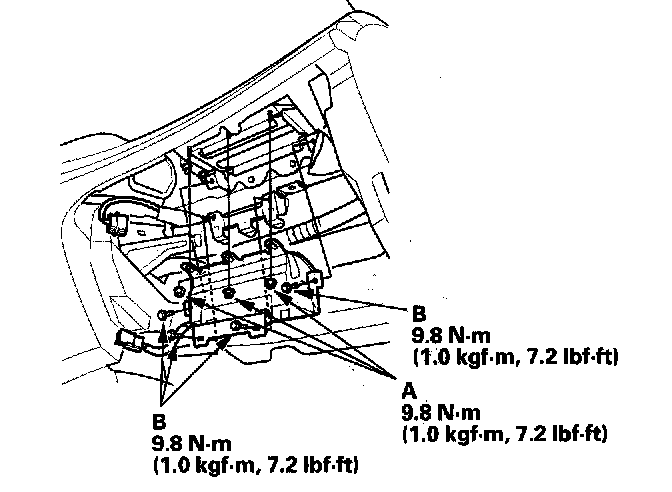 B
9.8 N·m
(1.0 kgf·m, 7.2 lbf·ft)

A
9.8 N·m
(1.0 kgf·m, 7.2 lbf·ft)

B
9.8 N·m
(1.0 kgf·m, 7.2 lbf·ft)