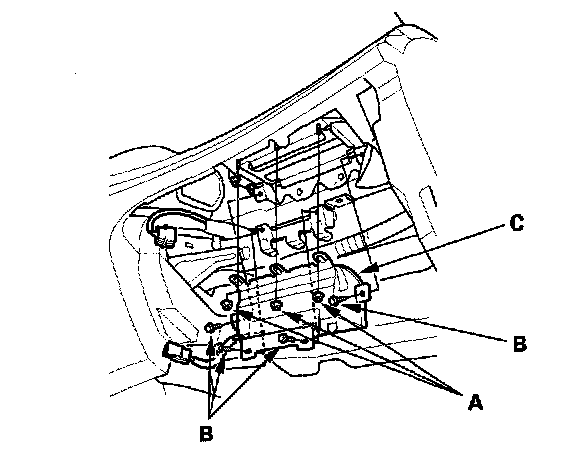 C

B

A

B