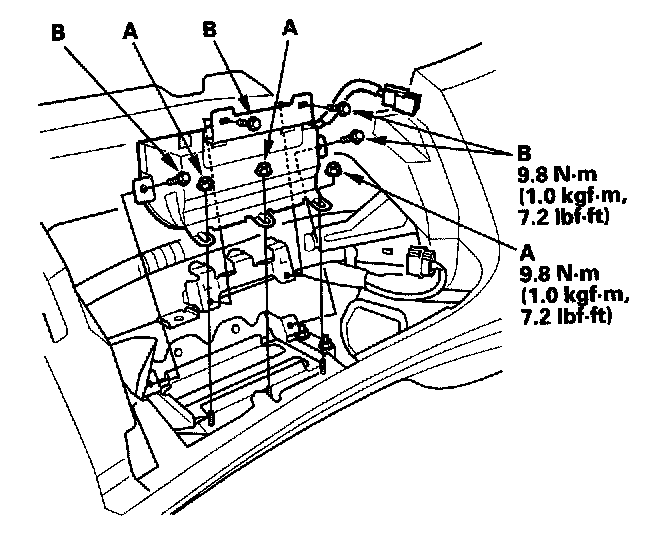 B A B A

B
9.8 N·m
(1.0 kgf·m,
7.2 lbf·ft)

A
9.8 N·m
(1.0 kgf·m,
7.2 lbf·ft)