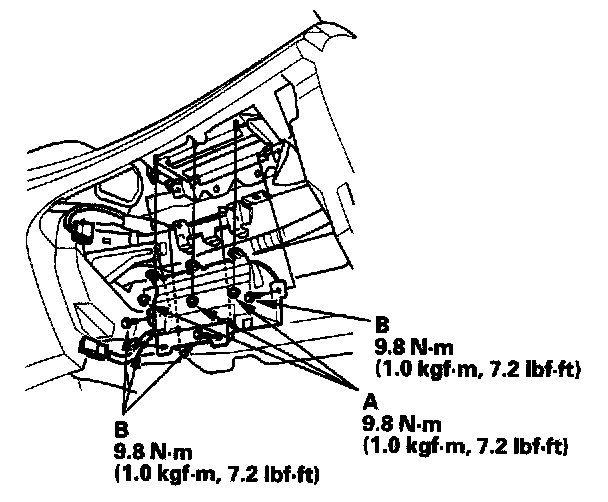 B
9.8 N·m
(1.0 kgf·m, 7.2 lbf·ft)

A
9.8 N·m
(1.0 kgf·m, 7.2 lbf·ft)

B
9.8 N·m
(1.0 kgf·m, 7.2 lbf·ft)