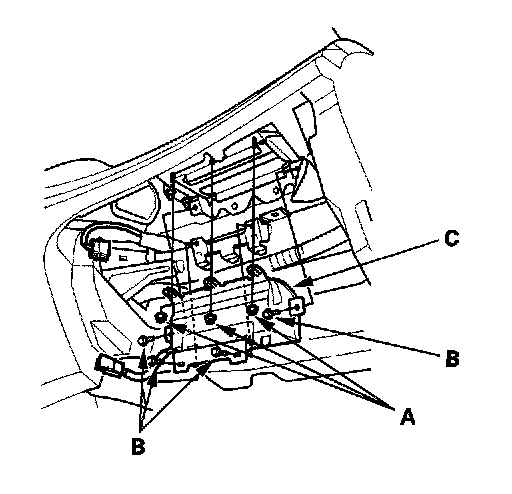 C

B

A

B