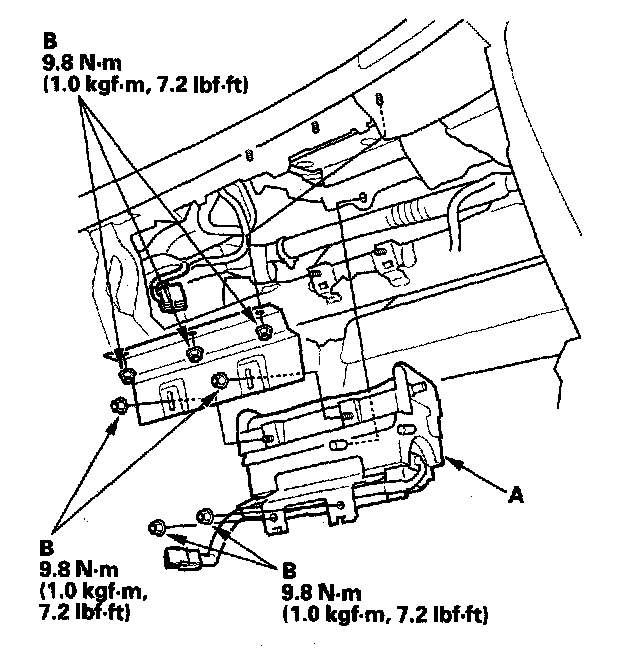 B
9.8 N·m
(1.0 kgf·m, 7.2 lbf·ft)

A

B
9.8 N·m
(1.0 kgf·m,
7.2 lbf·ft)

B
9.8 N·m
(1.0 kgf·m, 7.2 lbf·ft)