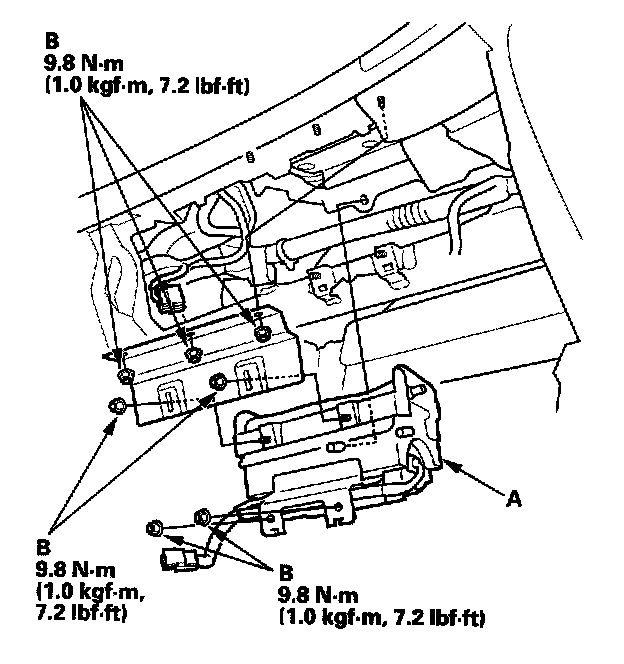 B
9.8 N·m
(1.0 kgf·m, 7.2 lbf·ft)

A

B
9.8 N·m
(1.0 kgf·m,
7.2 lbf·ft)

B
9.8 N·m
(1.0 kgf·m, 7.2 lbf·ft)