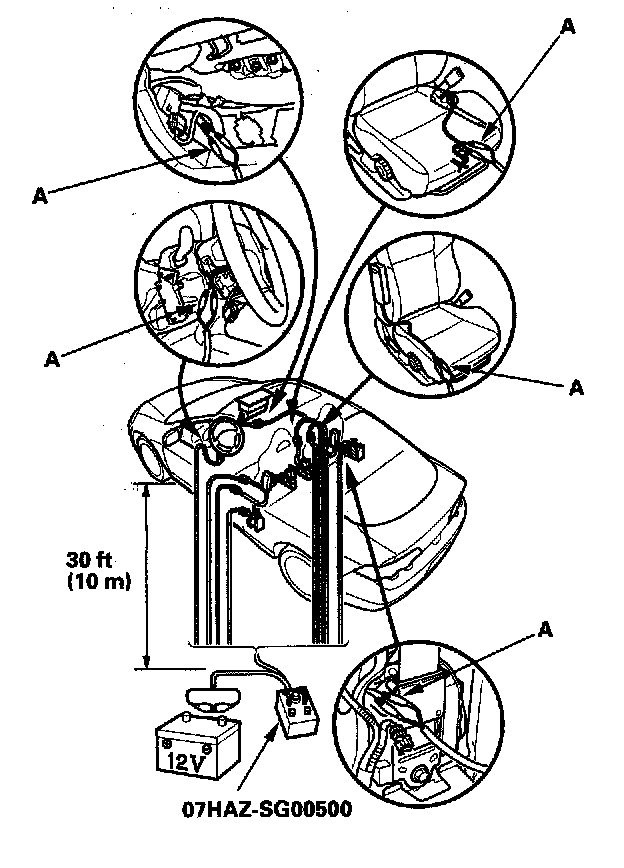 A

A

A

A

30 ft
(10 m)

A

12V

07HAZ-SG00500