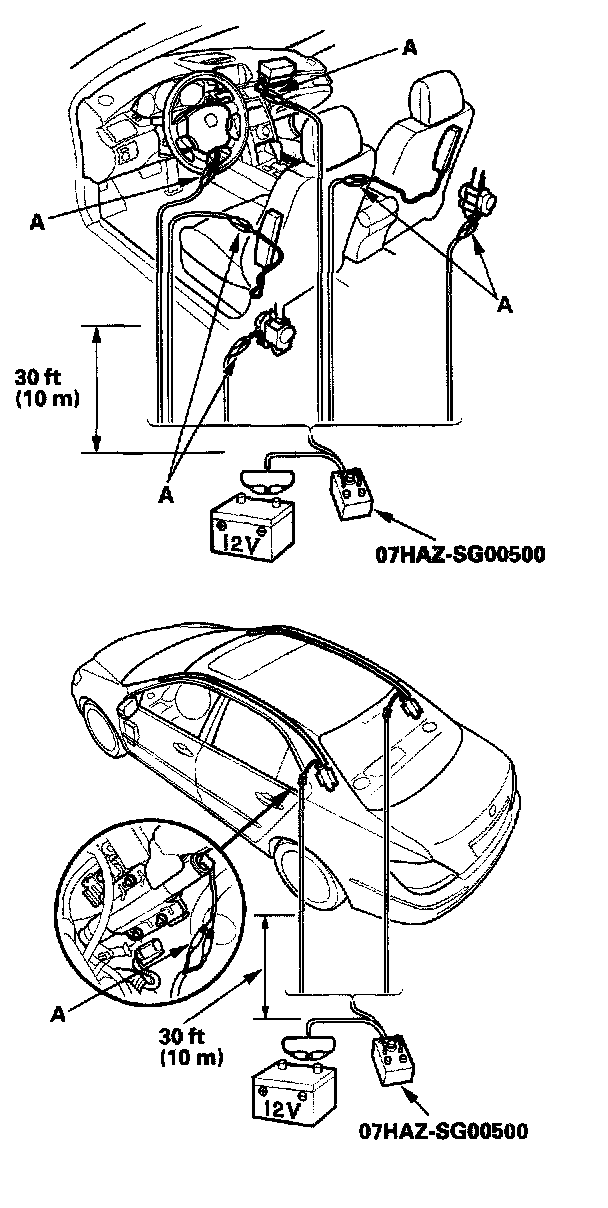 A

A

A

30 ft (10 m)

A

12V

07HAZ-SG00500

A

30 ft (10 m)

12V

07HAZ-SG00500