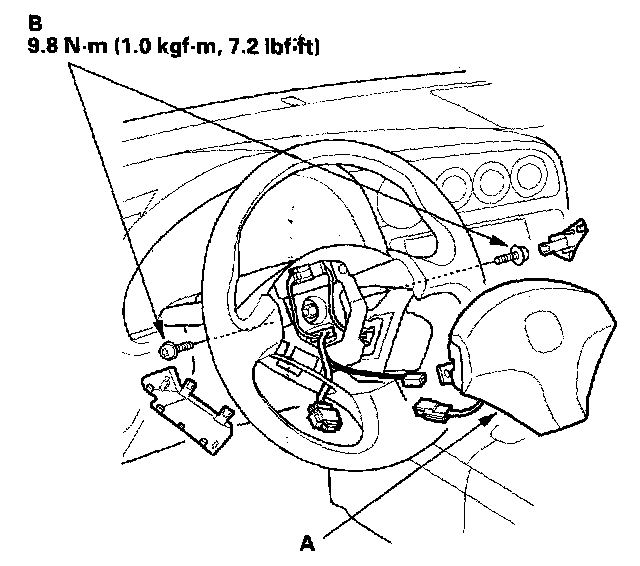 B
9.8 N·m (1.0 kgf·m, 7.2 lbf·ft)

A