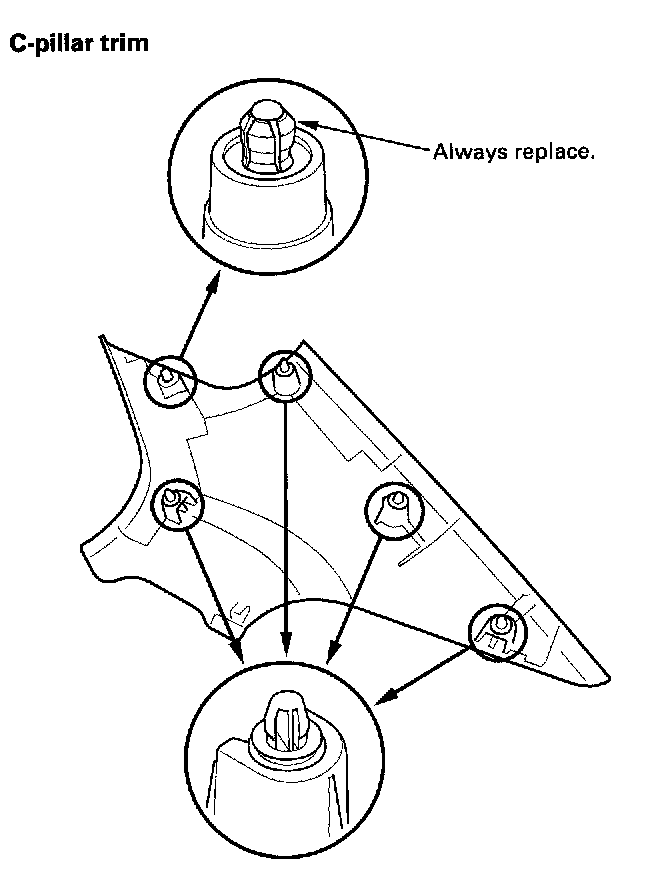 C-pillar trim

Always replace.