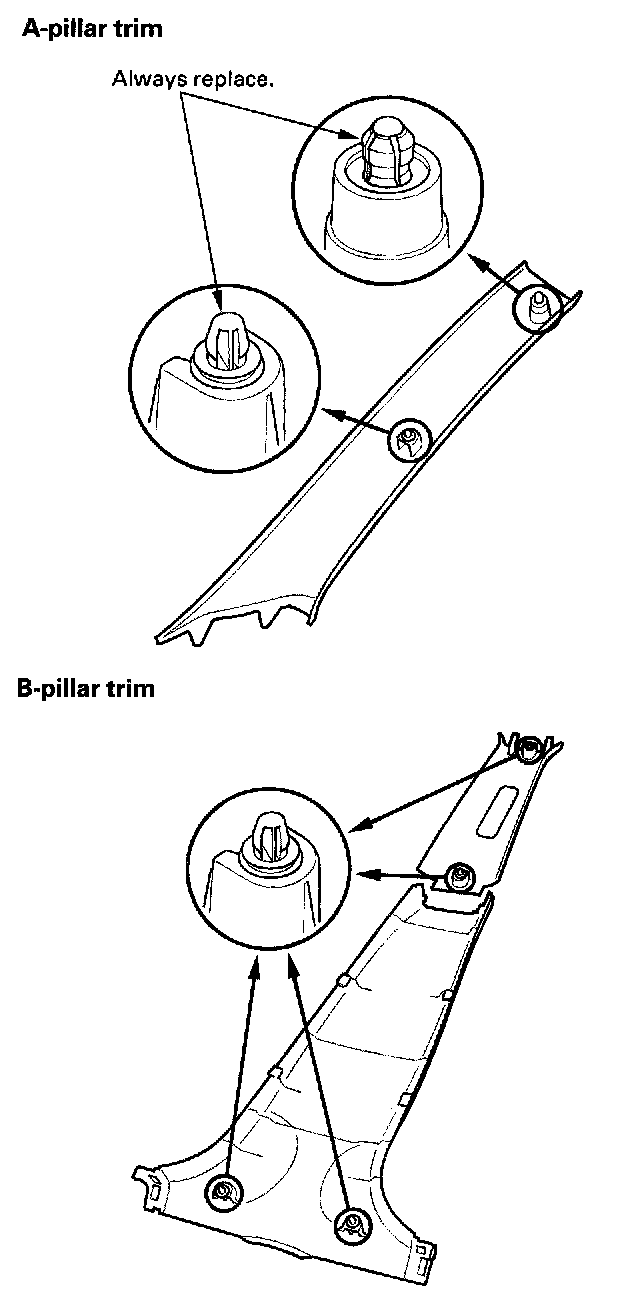 A-pillar trim

Always replace.

B-pillar trim