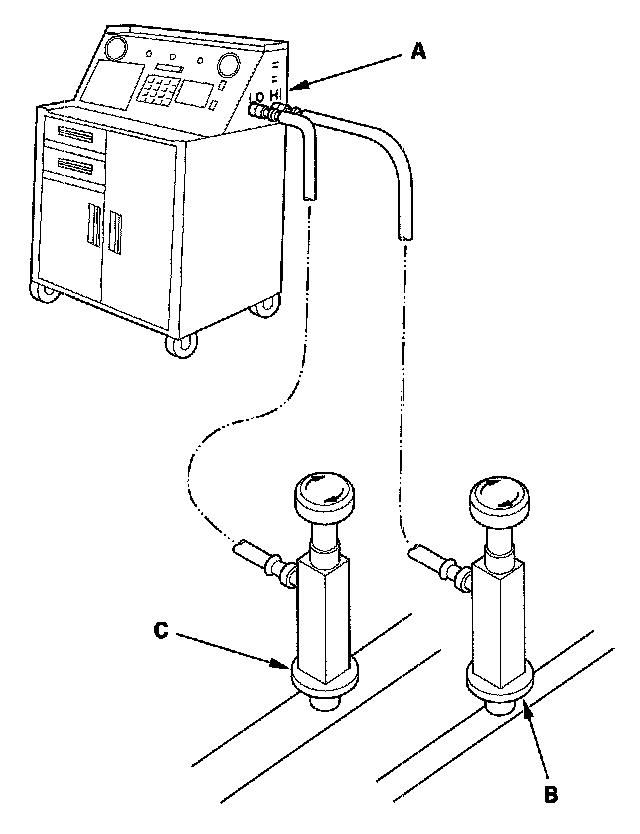 A
LO HI
C
B