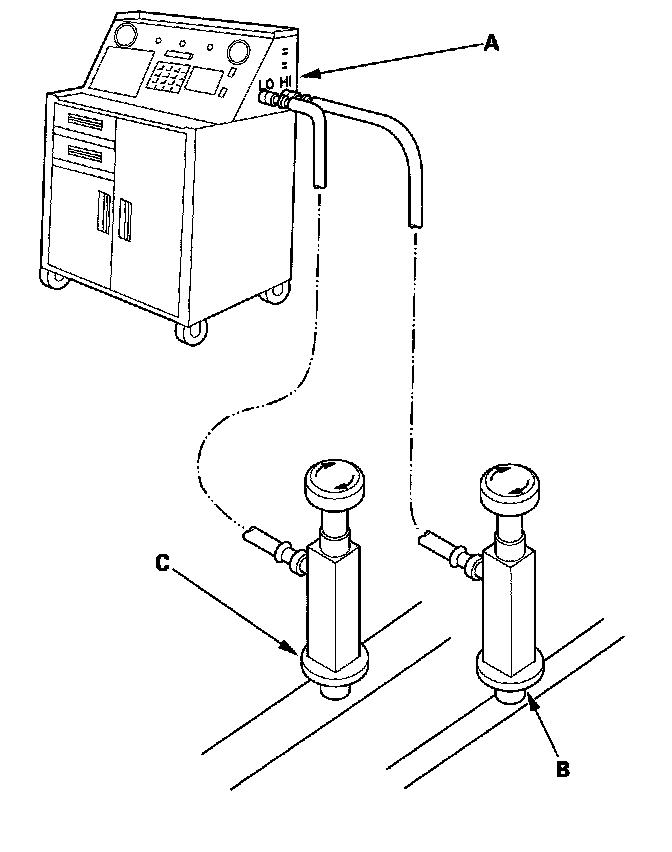 A
LO HI
C
B