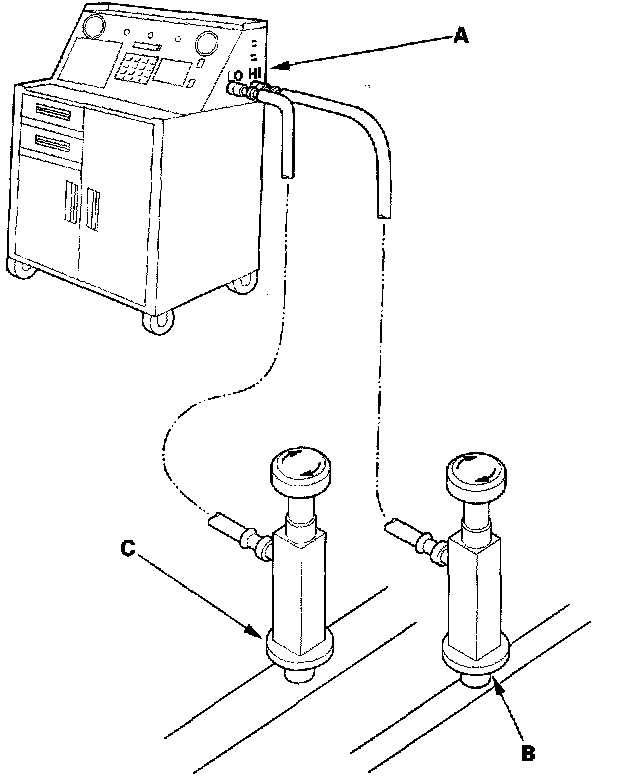 A
LO HI
C
B