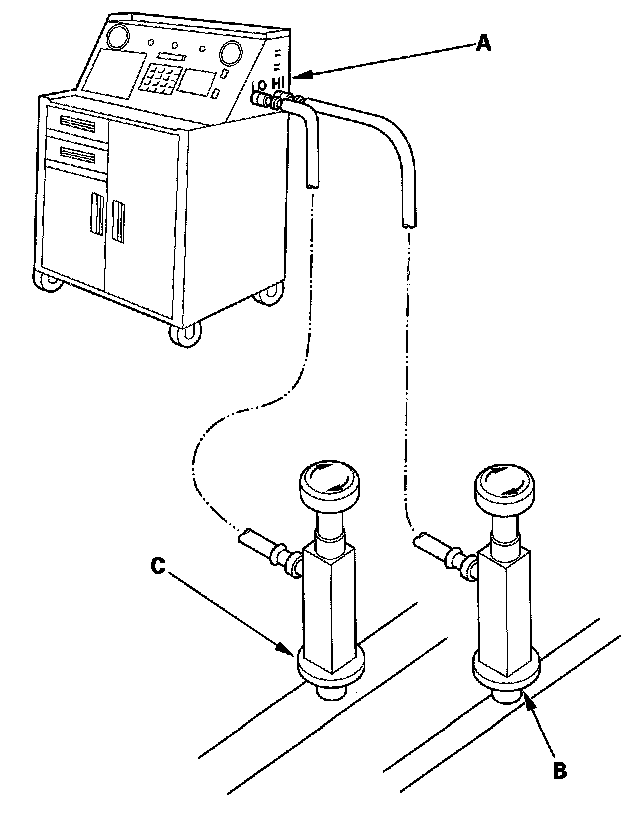 A
LO HI
C
B