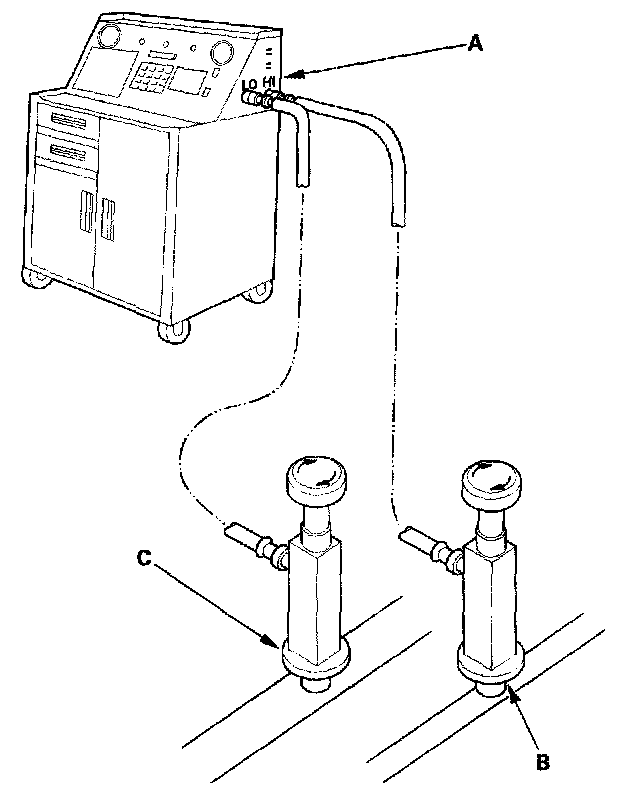 A
LO HI
C
B