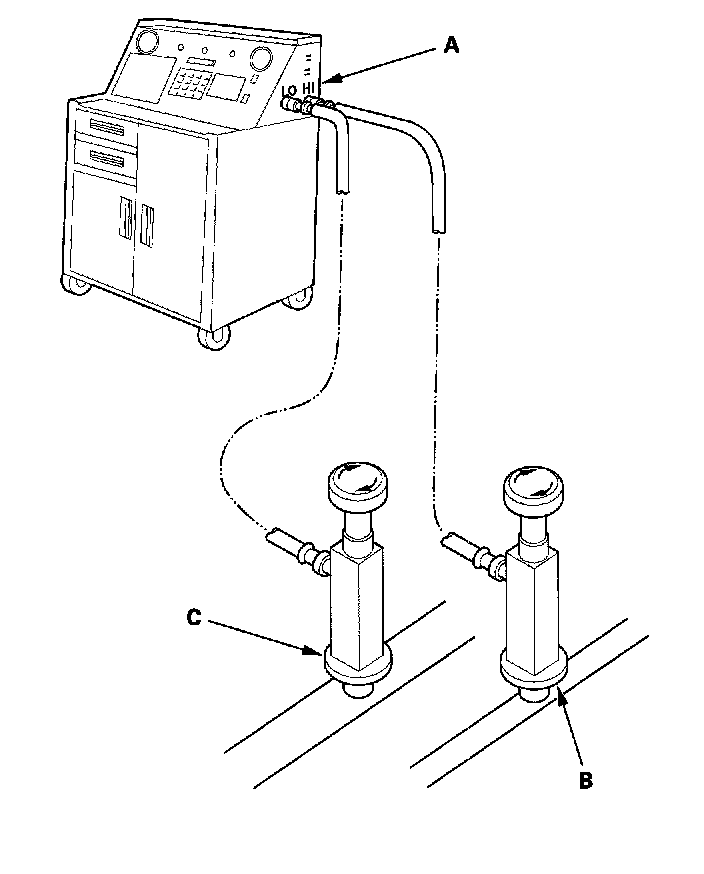 A
LO HI
C
B