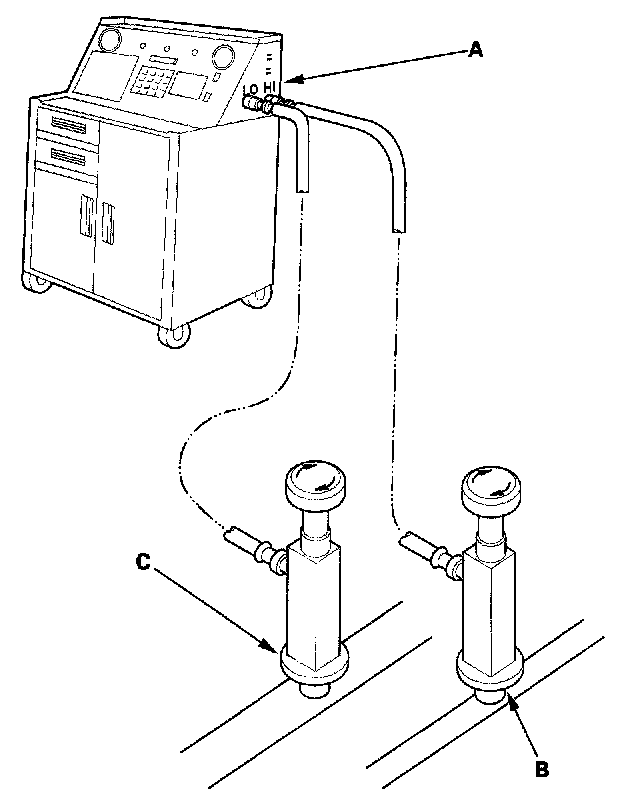 A

LO HI

C

B