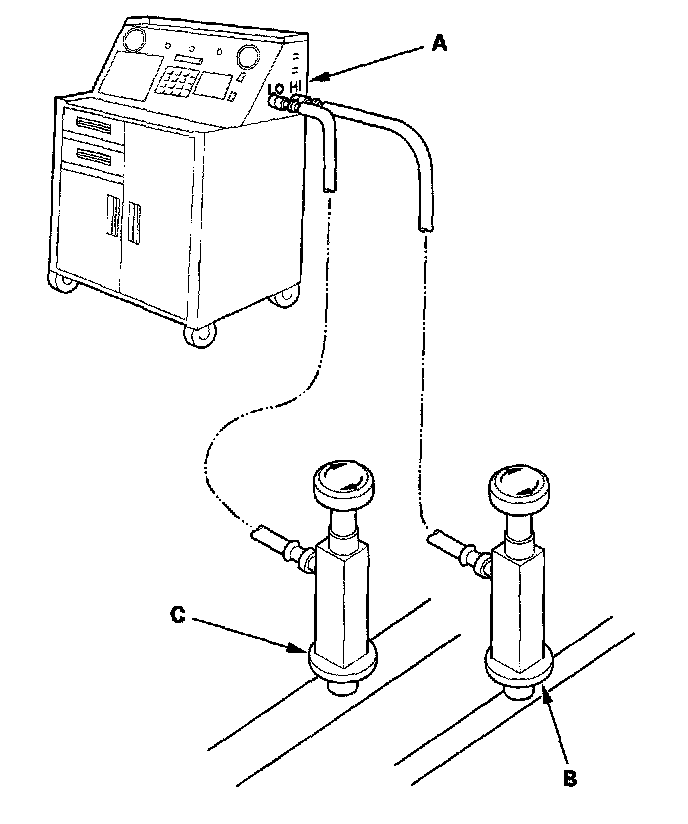 A
LO HI
C
B