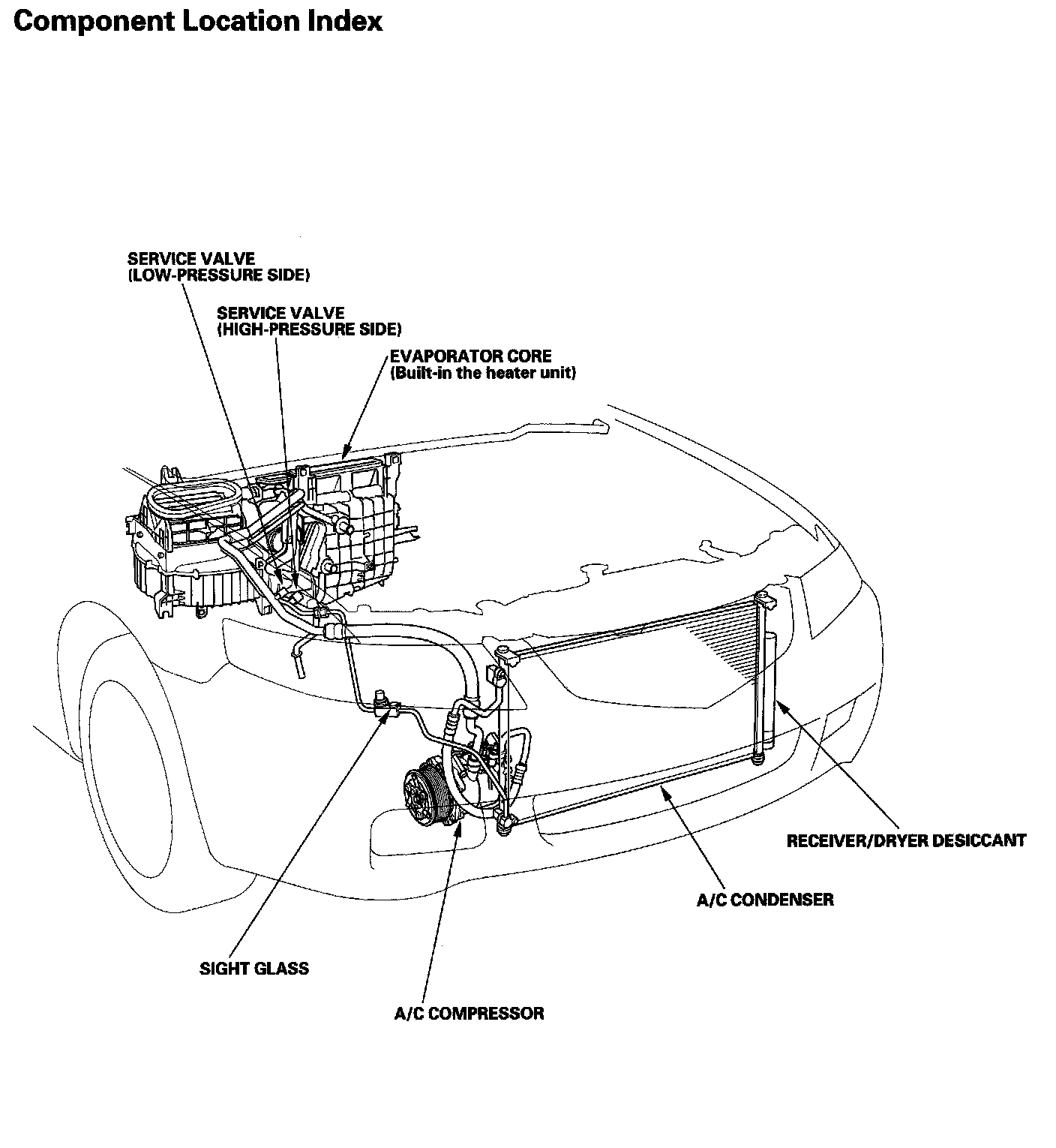 Component Location Index

SERVICE VALVE
(LOW-PRESSURE SIDE)

SERVICE VALVE
(HIGH-PRESSURE SIDE)

EVAPORATOR CORE
(Built-in the heater unit)

RECEIVER/DRYER DESICCANT

A/C CONDENSER

SIGHT GLASS

A/C COMPRESSOR