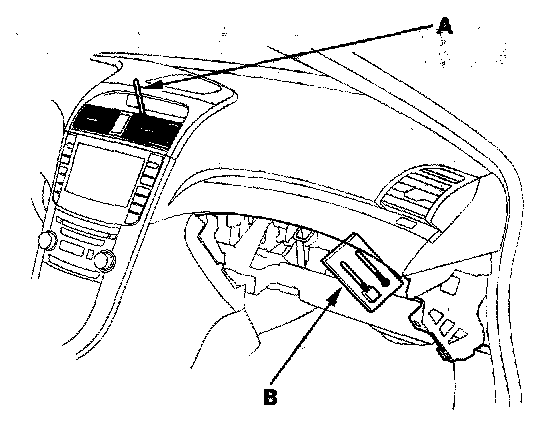 A

B