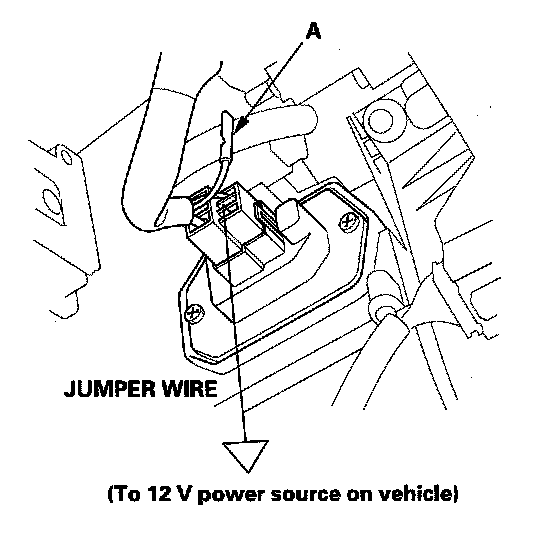 A

JUMPER WIRE

(To 12 V power source on vehicle)