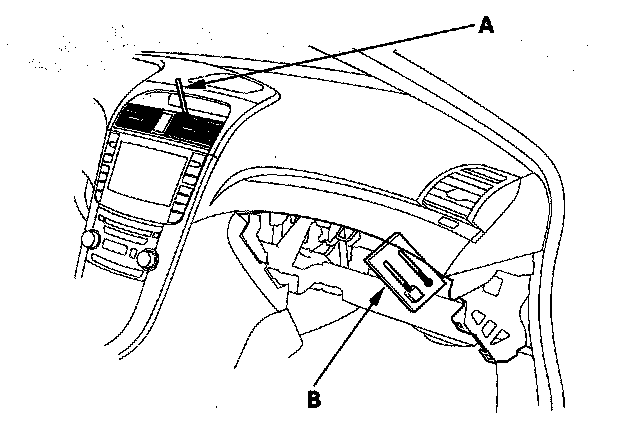 A

B