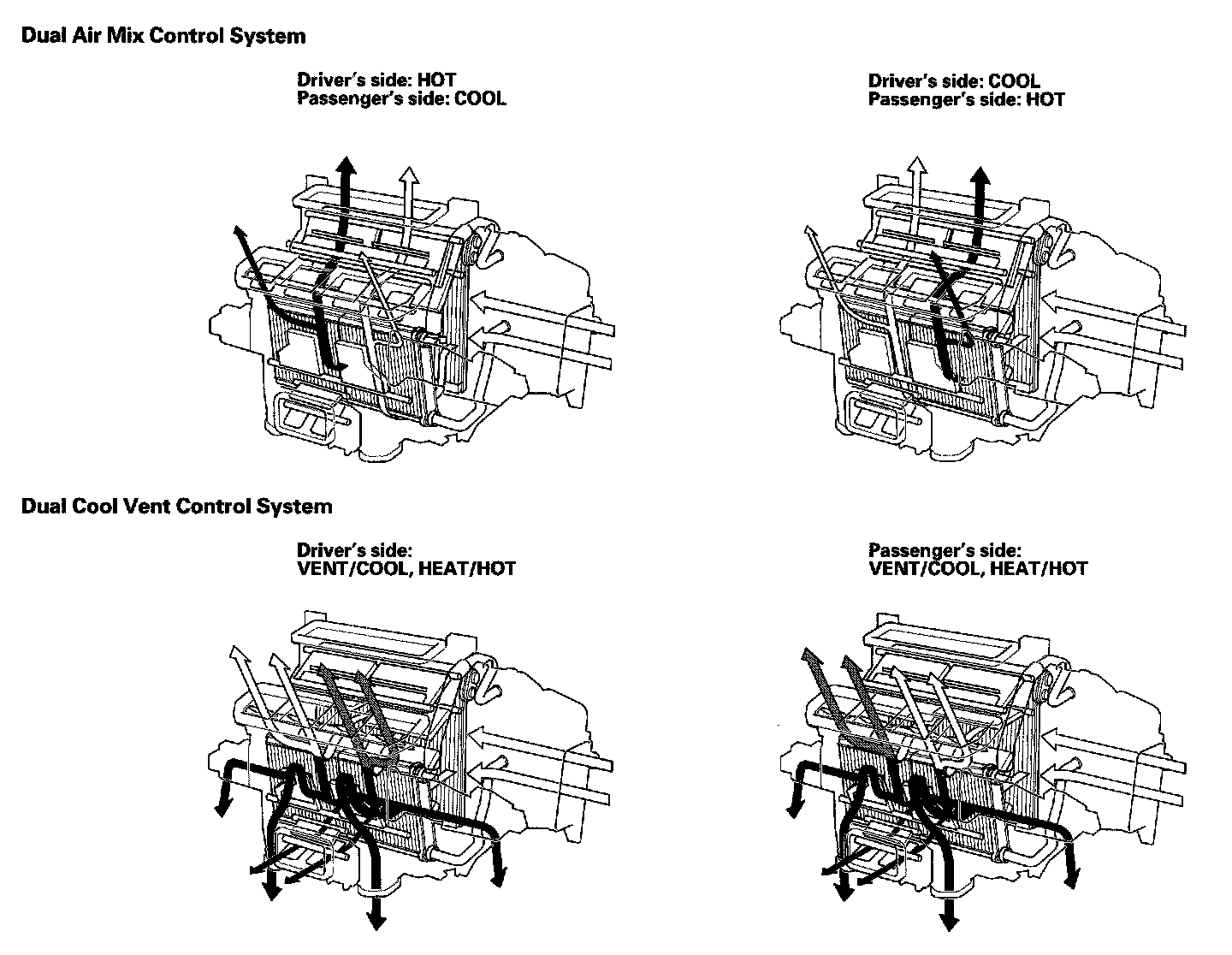 Dual Air Mix Control System

Driver's side: HOT
Passenger's side: COOL

Driver's side: COOL
Passenger's side: HOT

Dual Cool Vent Control System

Driver's side:
VENT/COOL, HEAT/HOT

Passenger's side:
VENT/COOL, HEAT/HOT