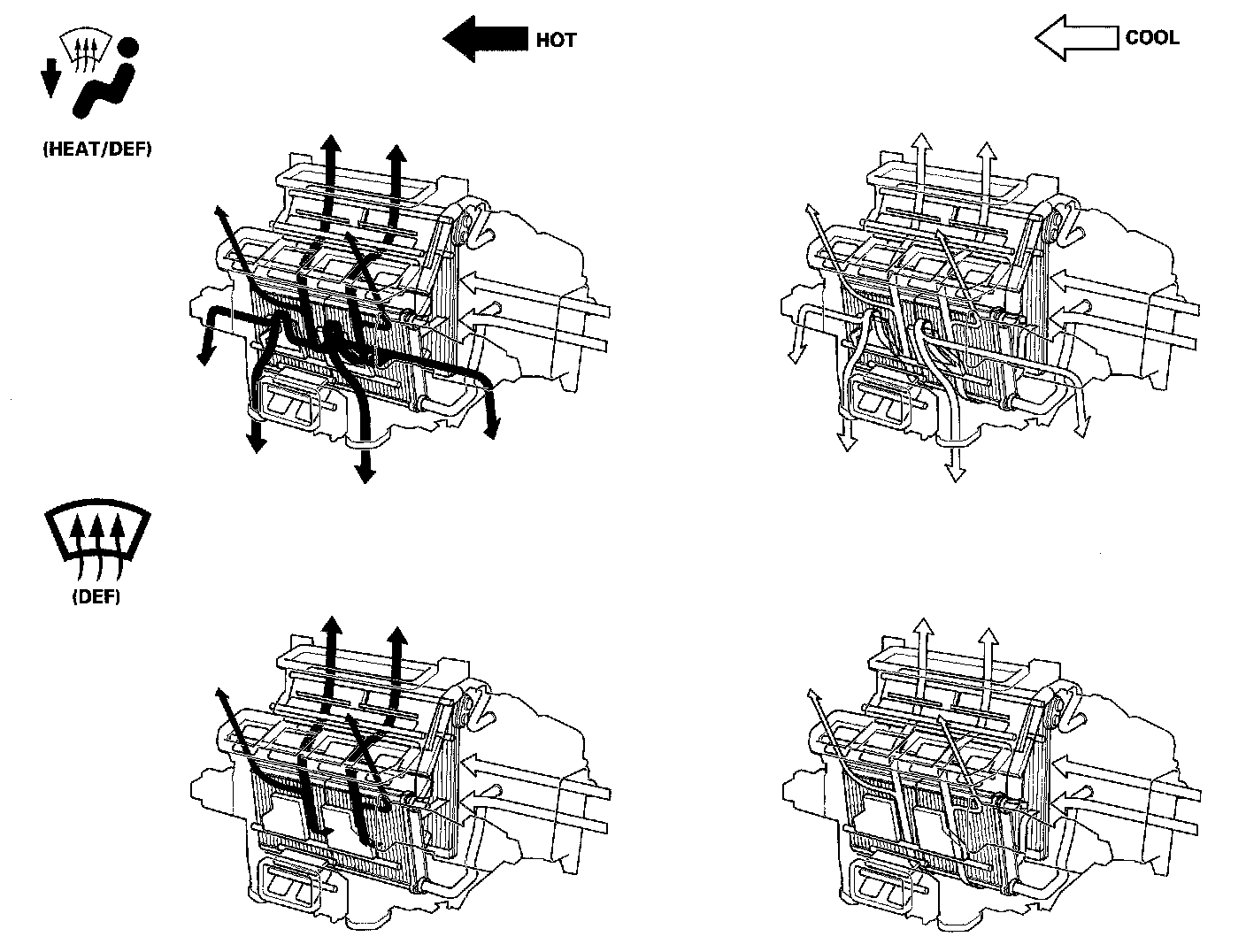 HOT

COOL

(HEAT/DEF)

(DEF)