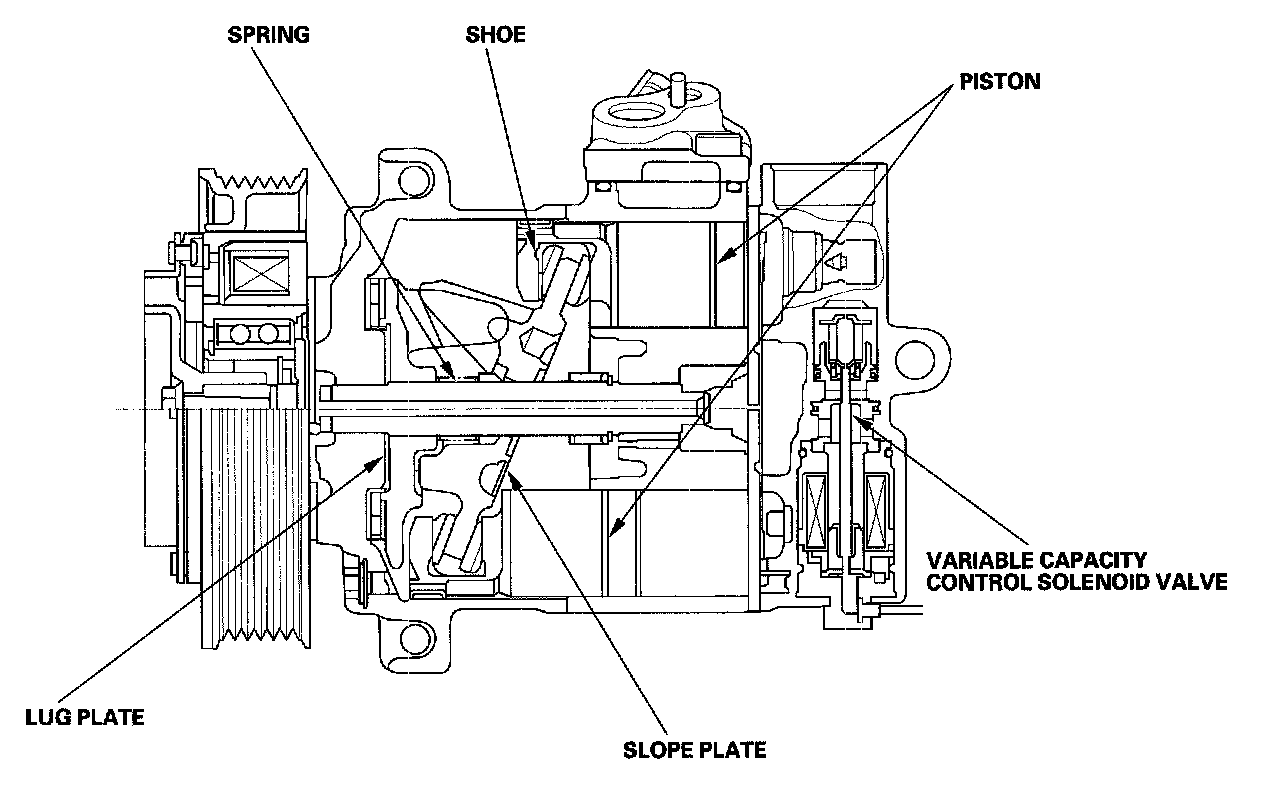 SPRING
SHOE
PISTON
VARIABLE CAPACITY CONTROL SOLENOID VALVE
LUG PLATE
SLOPE PLATE