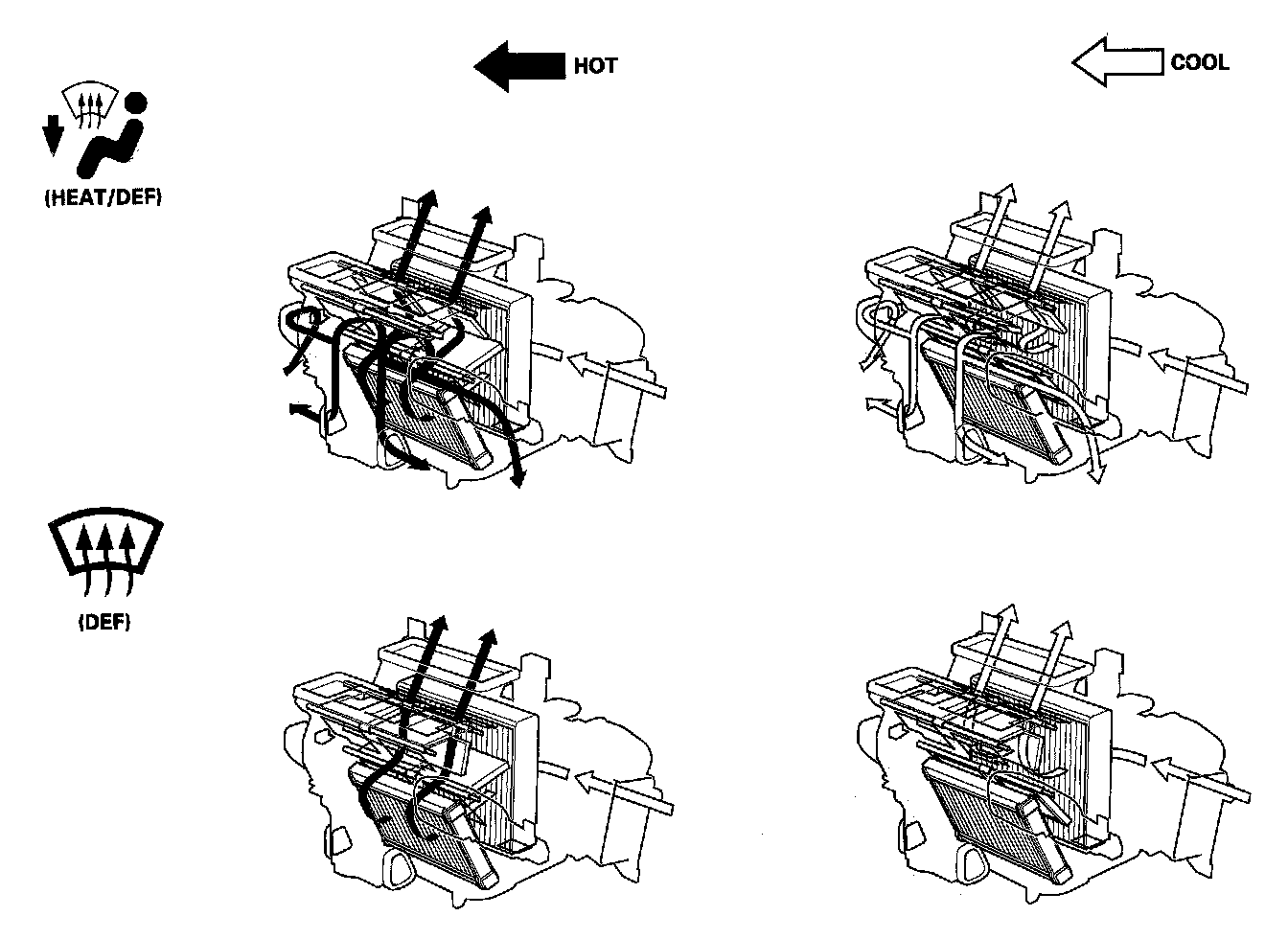 HOT

COOL

(HEAT/DEF)

(DEF)