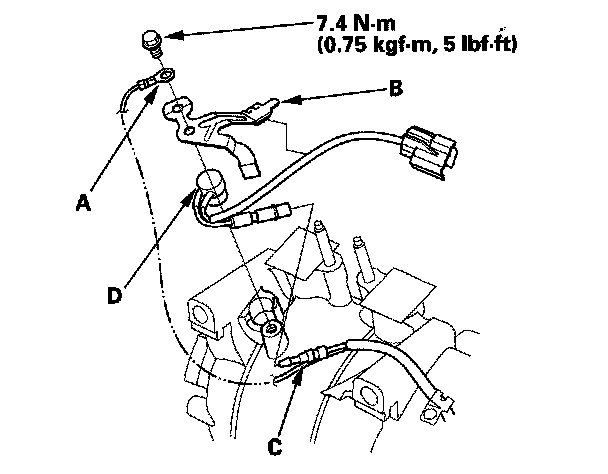 7.4 N·m
(0.75 kgf·m, 5 lbf·ft)

B

A

D

C