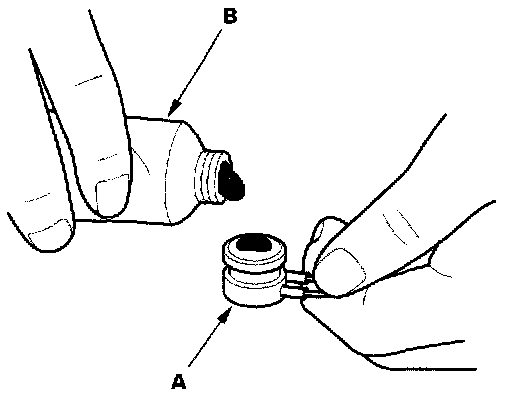 B

A