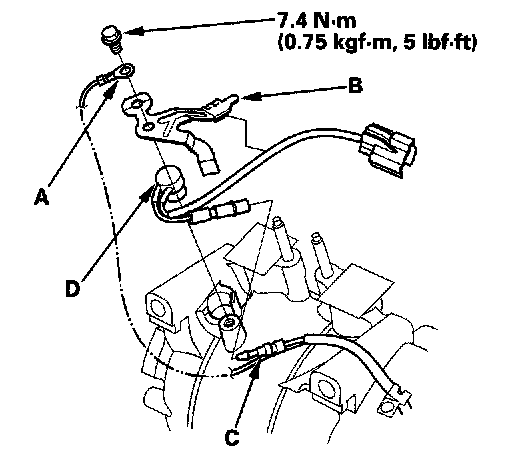 7.4 N·m
(0.75 kgf·m, 5 lbf·ft)

B

A

D

C