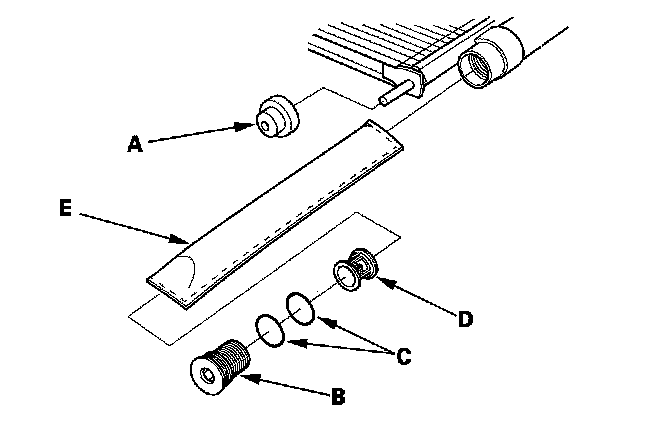 A
E
D
C
B