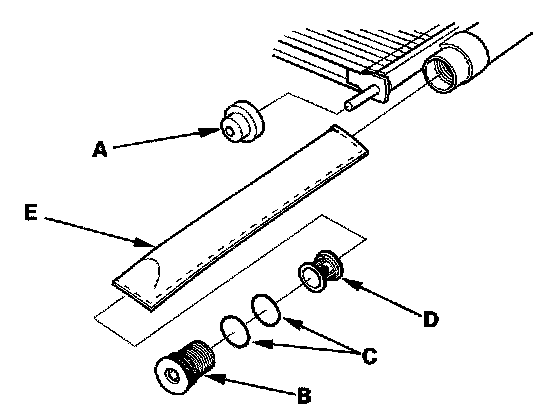 A
E
D
C
B