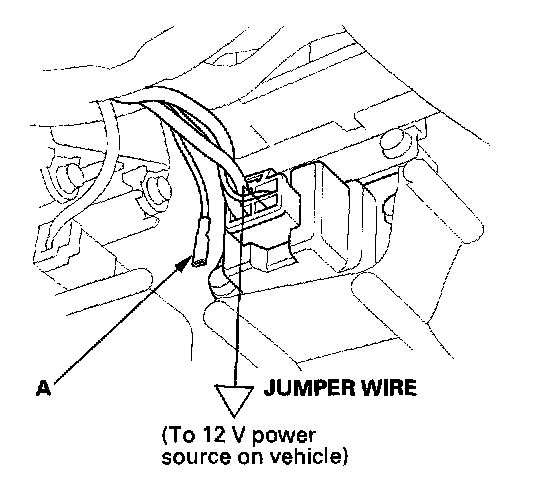 A

JUMPER WIRE

(To 12 V power source on vehicle)