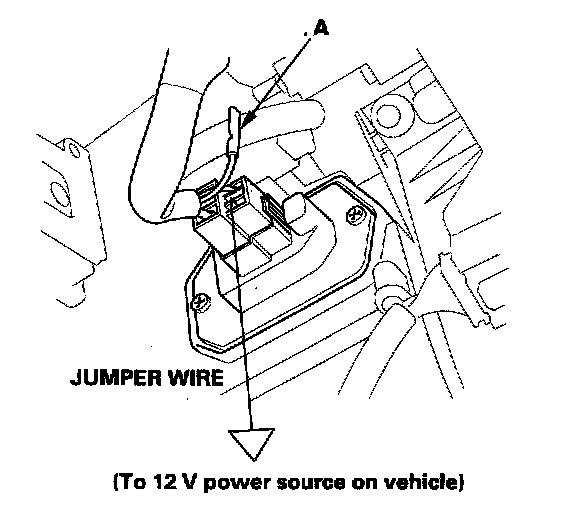 A

JUMPER WIRE

(To 12 V power source on vehicle)