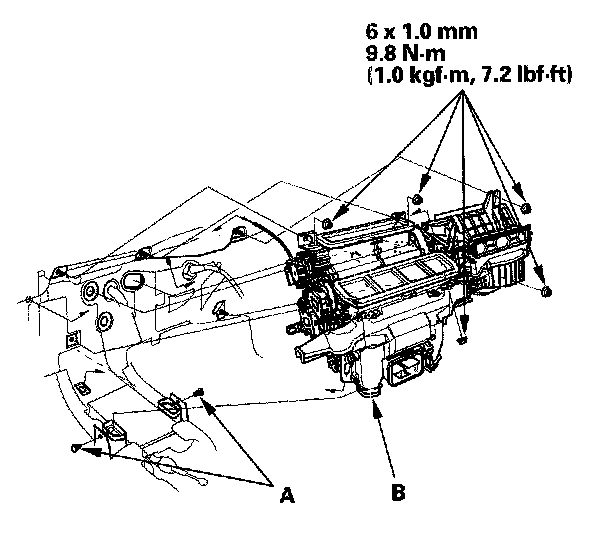 6 x 1.0 mm
9.8 N·m
(1.0 kgf·m, 7.2 lbf·ft)

A

B