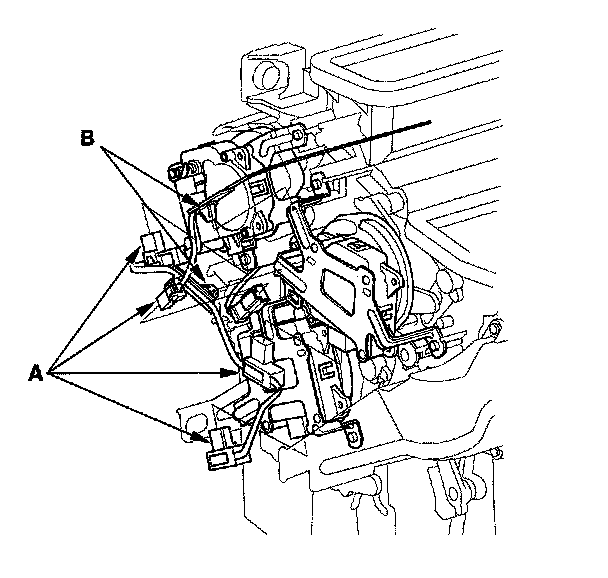 B

A