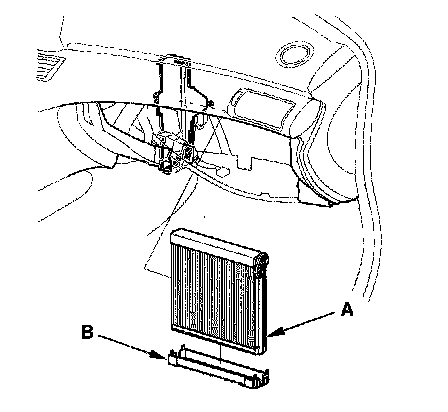 A

B