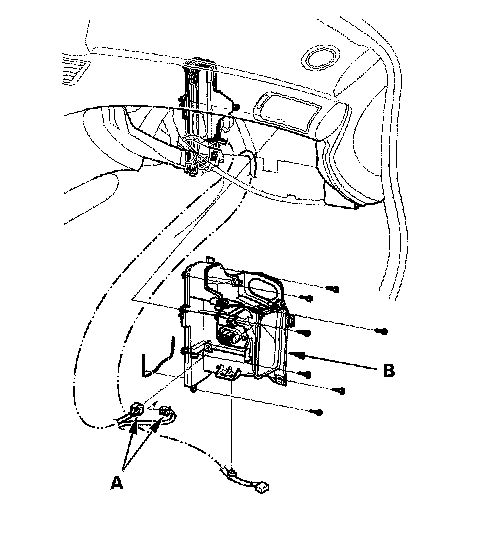 B

A