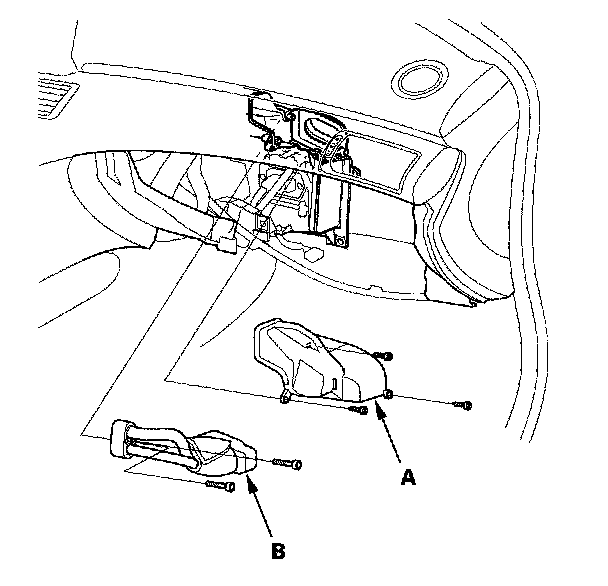 A

B