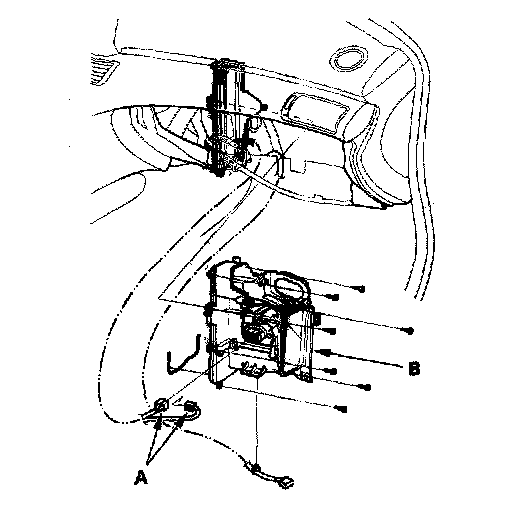 B

A