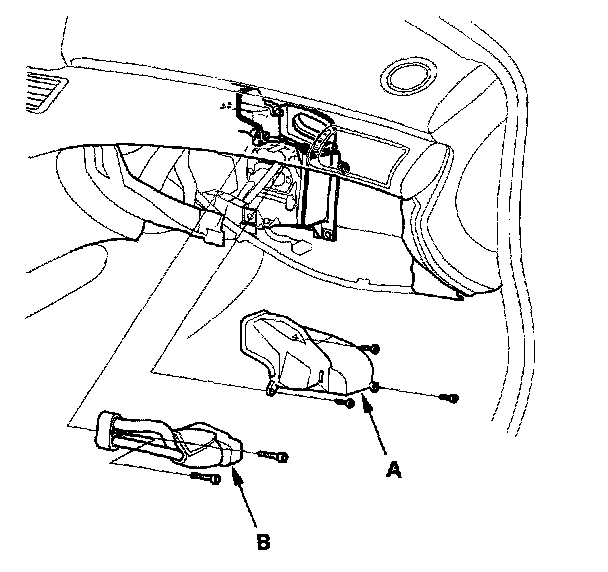 A

B